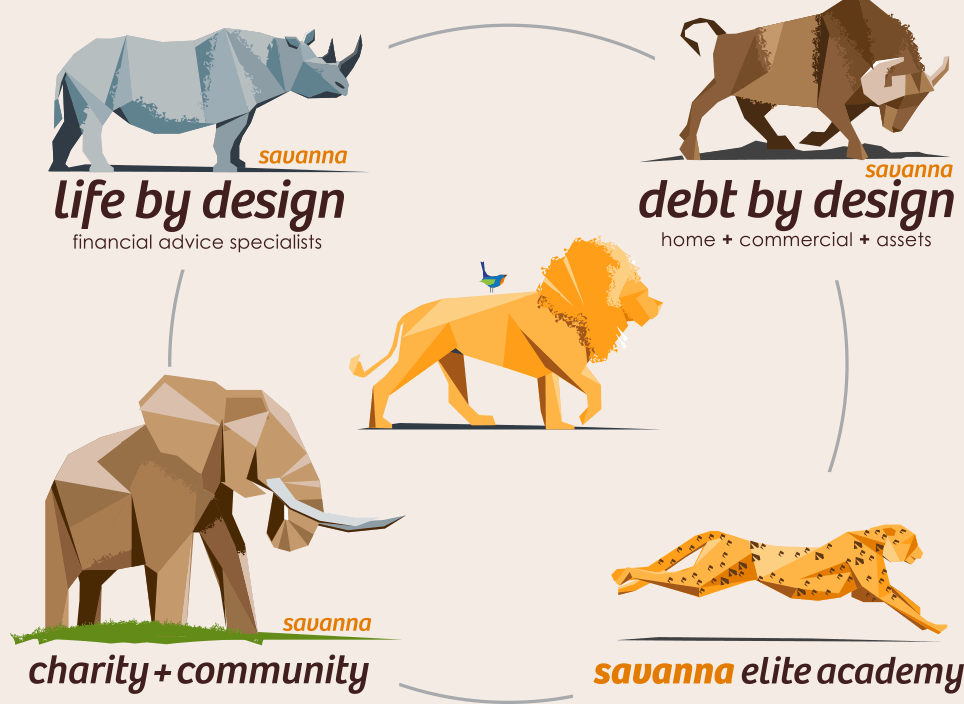 savanna
life by design
financial advice specialists

savanna
debt by design
home + commercial + assets

savanna
charity + community

savanna elite academy